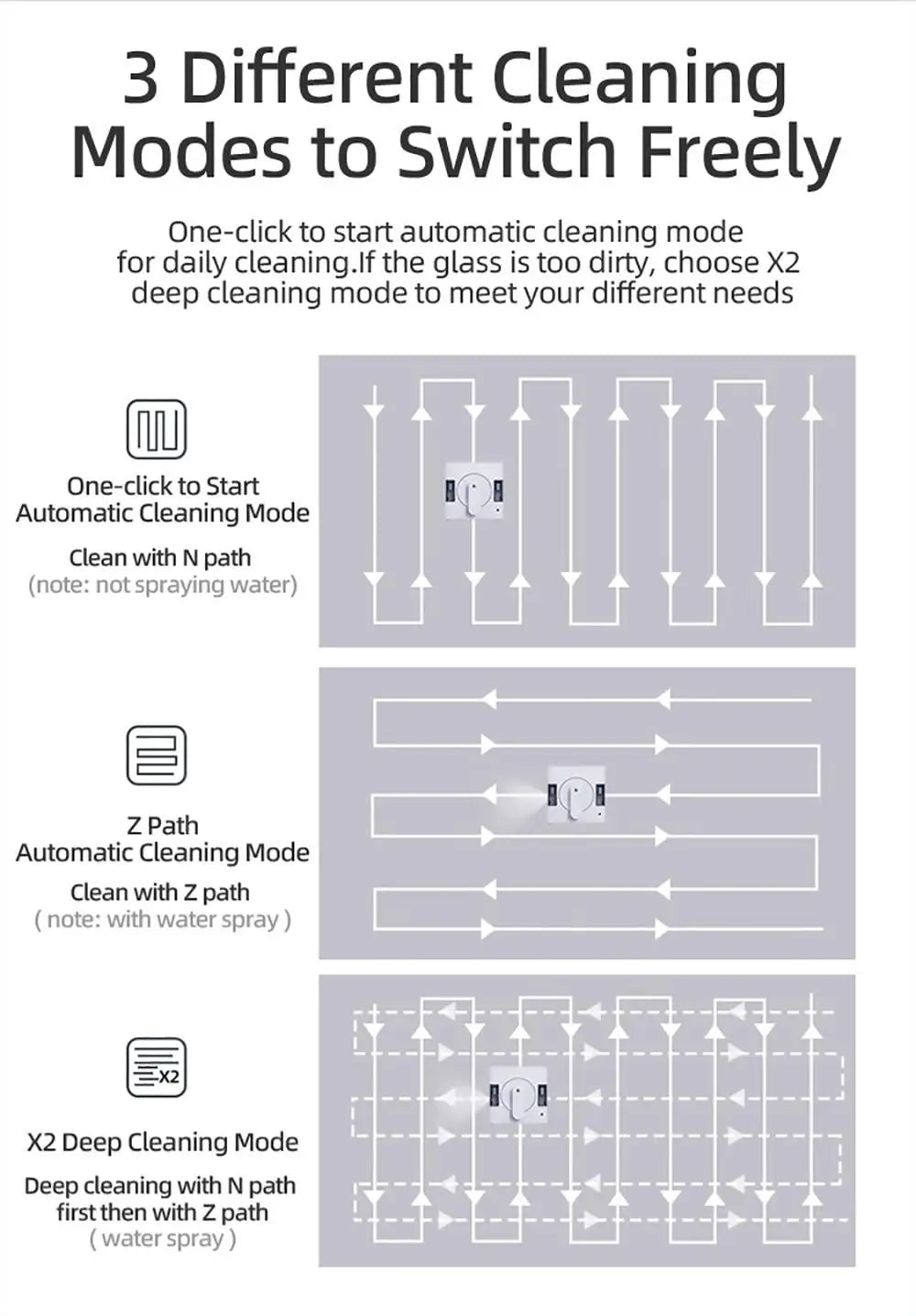 3 Different Cleaning Modes to Switch Freely

One-click to start automatic cleaning mode for daily cleaning.If the glass is too dirty, choose X2 deep cleaning mode to meet your different needs

One-click to Start Automatic Cleaning Mode

Clean with N path
(note: not spraying water)

Z Path
Automatic Cleaning Mode

Clean with Z path
( note: with water spray )

X2

X2 Deep Cleaning Mode

Deep cleaning with N path first then with Z path
( water spray )